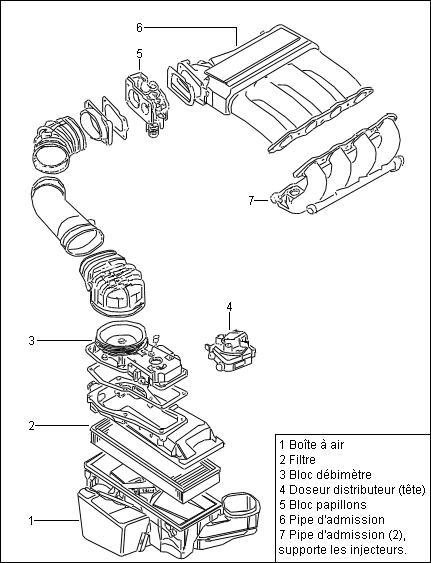 6
5
7
4
3
2
1

1 Boîte à air
2 Filtre
3 Bloc débimètre
4 Doseur distributeur (tête)
5 Bloc papillons
6 Pipe d'admission
7 Pipe d'admission (2), supporte les injecteurs.