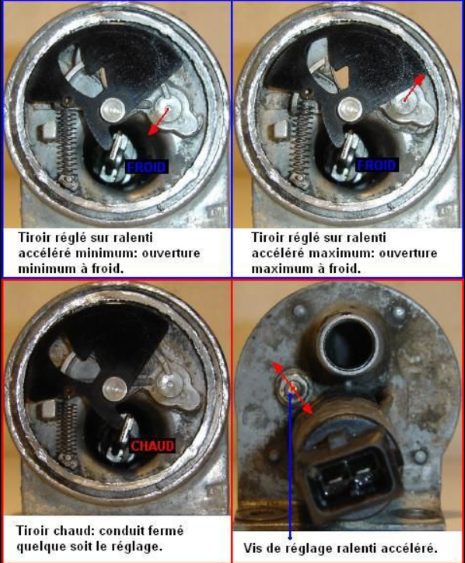 FROID

Tiroir réglé sur ralenti accéléré minimum: ouverture minimum à froid.

FROID

Tiroir réglé sur ralenti accéléré maximum: ouverture maximum à froid.

CHAUD

Tiroir chaud: conduit fermé quelque soit le réglage.

Vis de réglage ralenti accéléré.