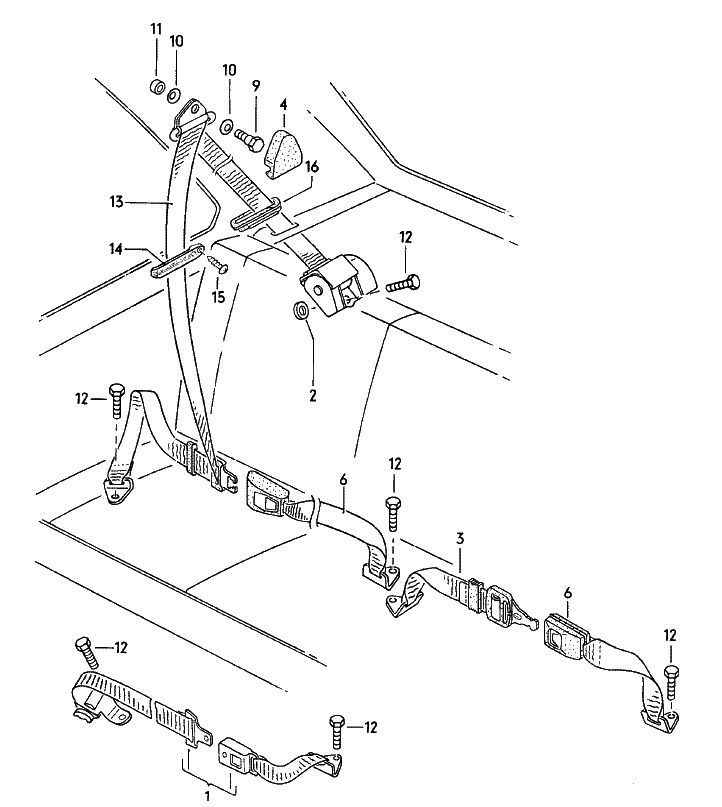 11
10
10
9
4
16
13
14
15
12
2
12
6
12
3
6
12
12
12
1